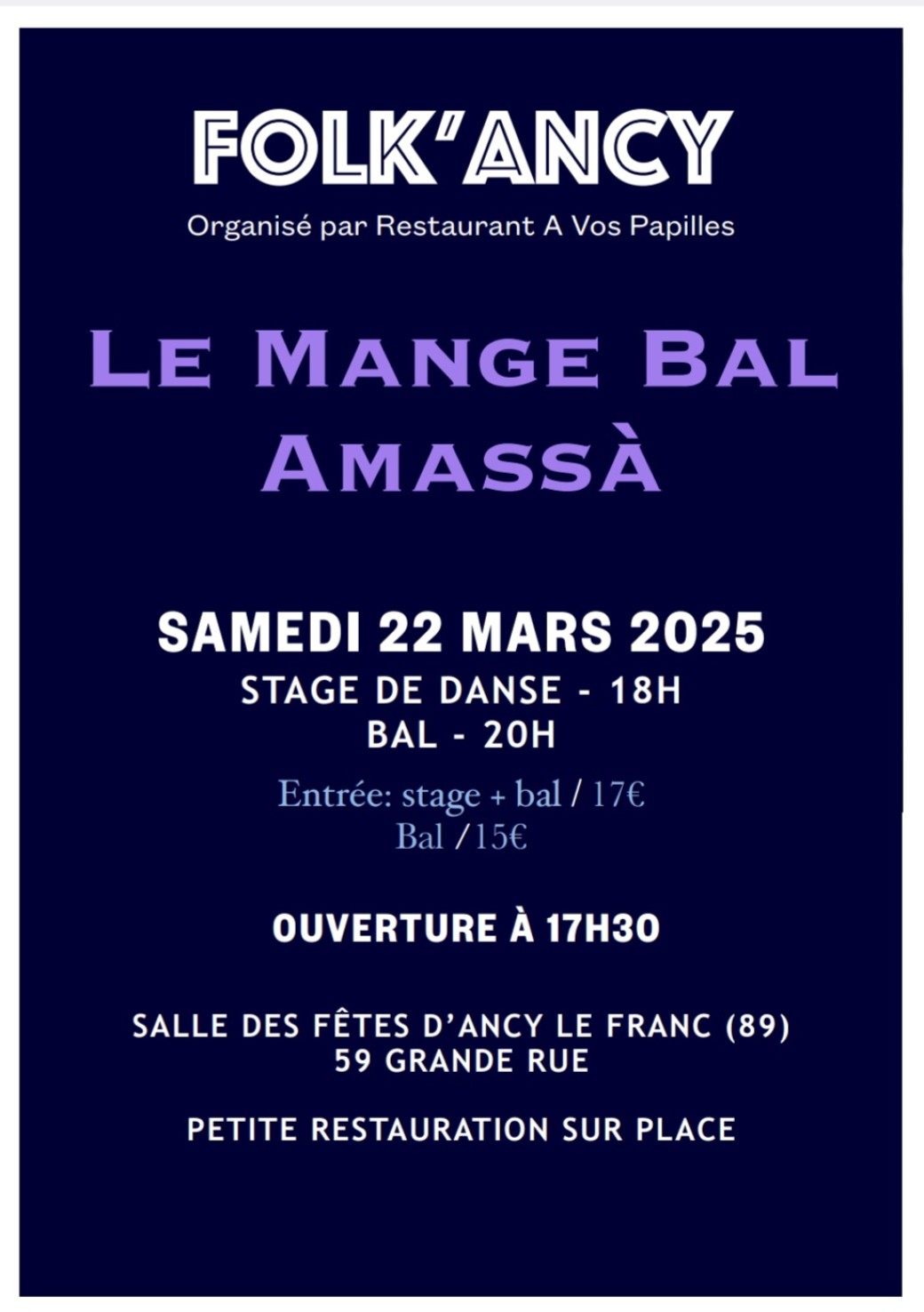 FOLK'ANCY

Organisé par Restaurant A Vos Papilles

LE MANGE BAL
AMASSÀ

SAMEDI 22 MARS 2025
STAGE DE DANSE - 18H
BAL - 20H

Entrée: stage + bal / 17€
Bal /15€

OUVERTURE À 17H30

SALLE DES FÊTES D'ANCY LE FRANC (89)
59 GRANDE RUE

PETITE RESTAURATION SUR PLACE