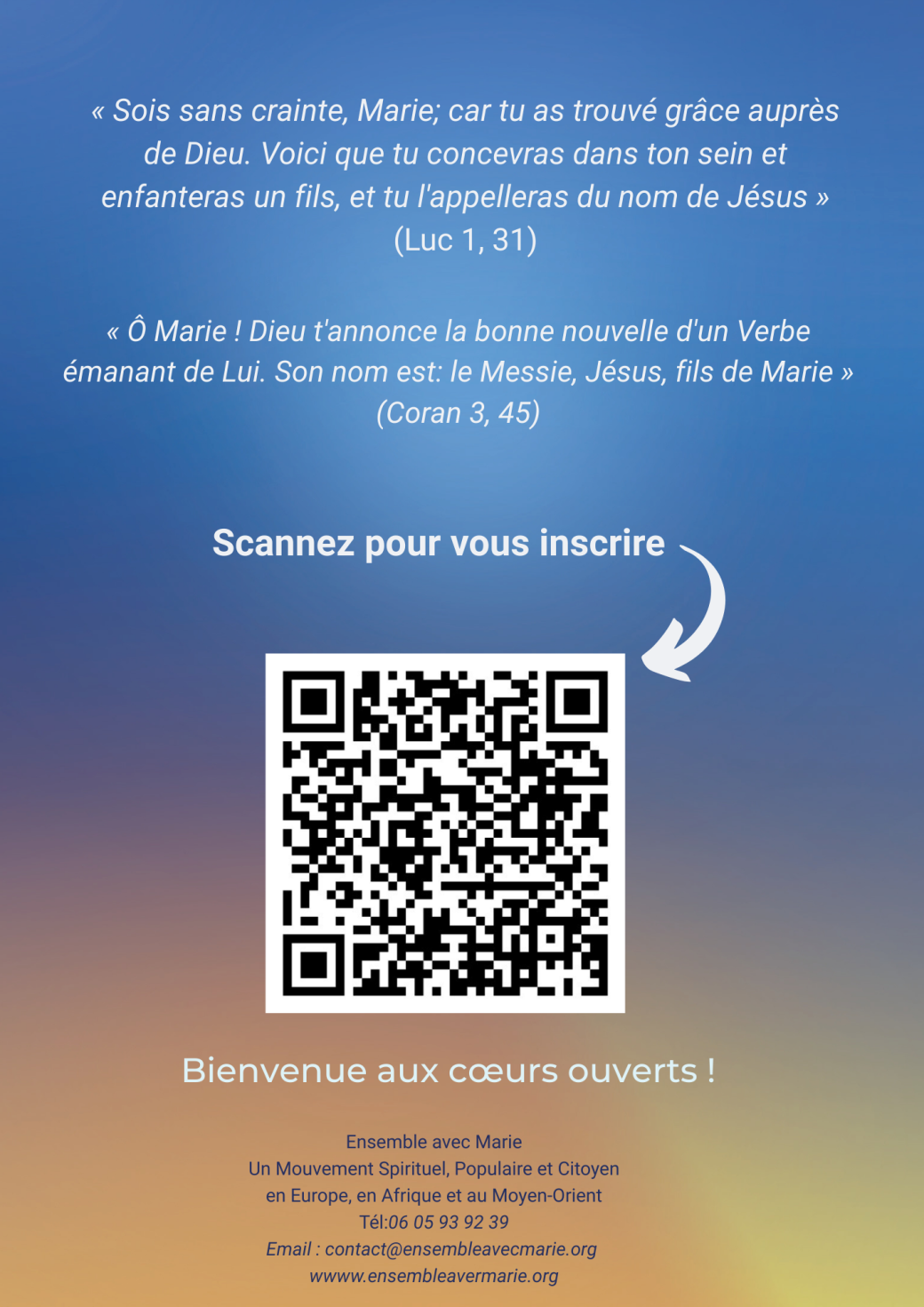 « Sois sans crainte, Marie; car tu as trouvé grâce auprès de Dieu. Voici que tu concevras dans ton sein et enfanteras un fils, et tu l'appelleras du nom de Jésus » (Luc 1, 31)

« Ô Marie ! Dieu t'annonce la bonne nouvelle d'un Verbe émanant de Lui. Son nom est: le Messie, Jésus, fils de Marie » (Coran 3, 45)

Scannez pour vous inscrire

Bienvenue aux cœurs ouverts !

Ensemble avec Marie
Un Mouvement Spirituel, Populaire et Citoyen
en Europe, en Afrique et au Moyen-Orient
Tél:06 05 93 92 39
Email : contact@ensembleavecmarie.org
wwww.ensembleavermarie.org